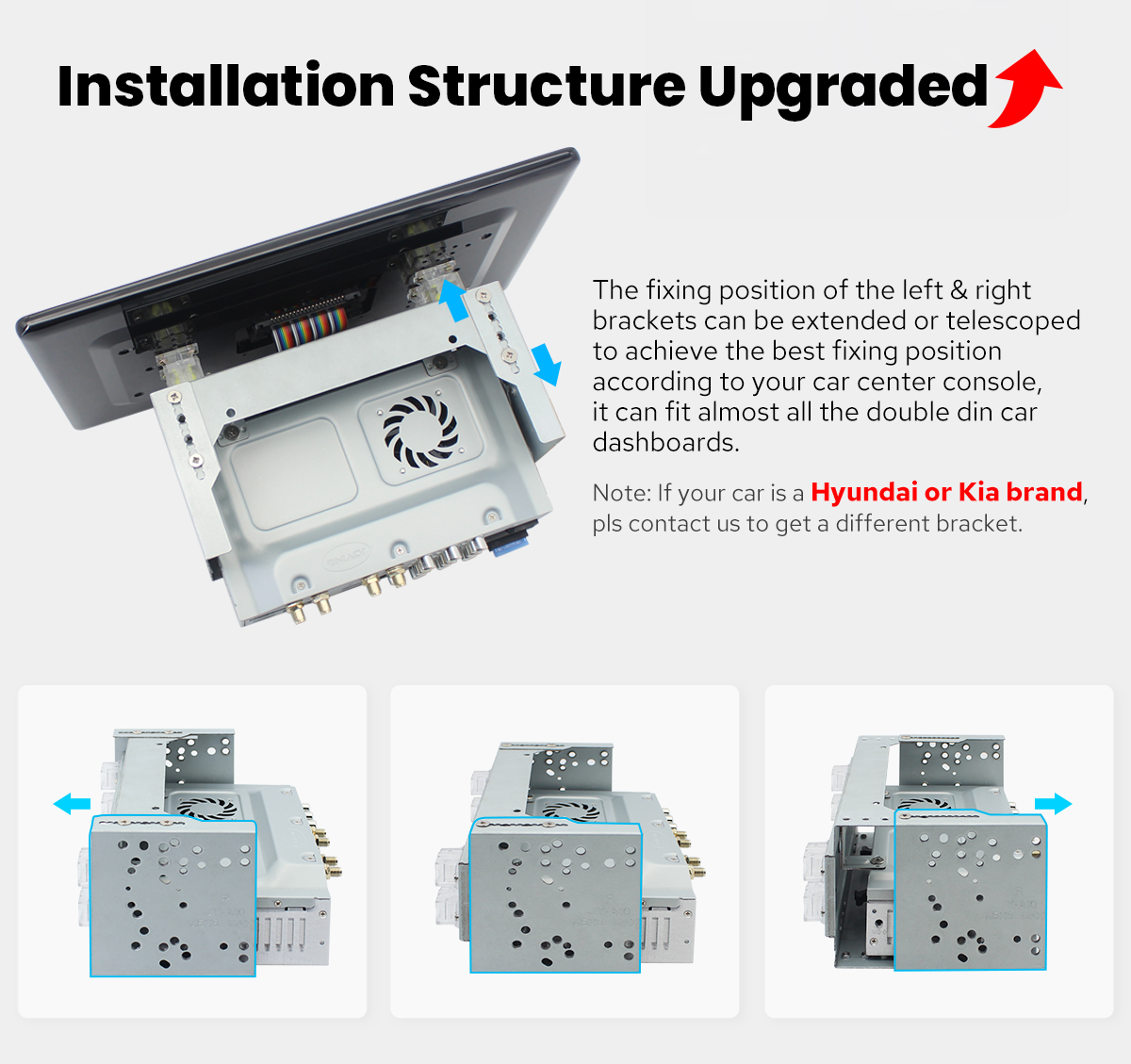 Installation Structure Upgraded

The fixing position of the left & right brackets can be extended or telescoped to achieve the best fixing position according to your car center console, it can fit almost all the double din car dashboards.

Note: If your car is a Hyundai or Kia brand, pls contact us to get a different bracket.